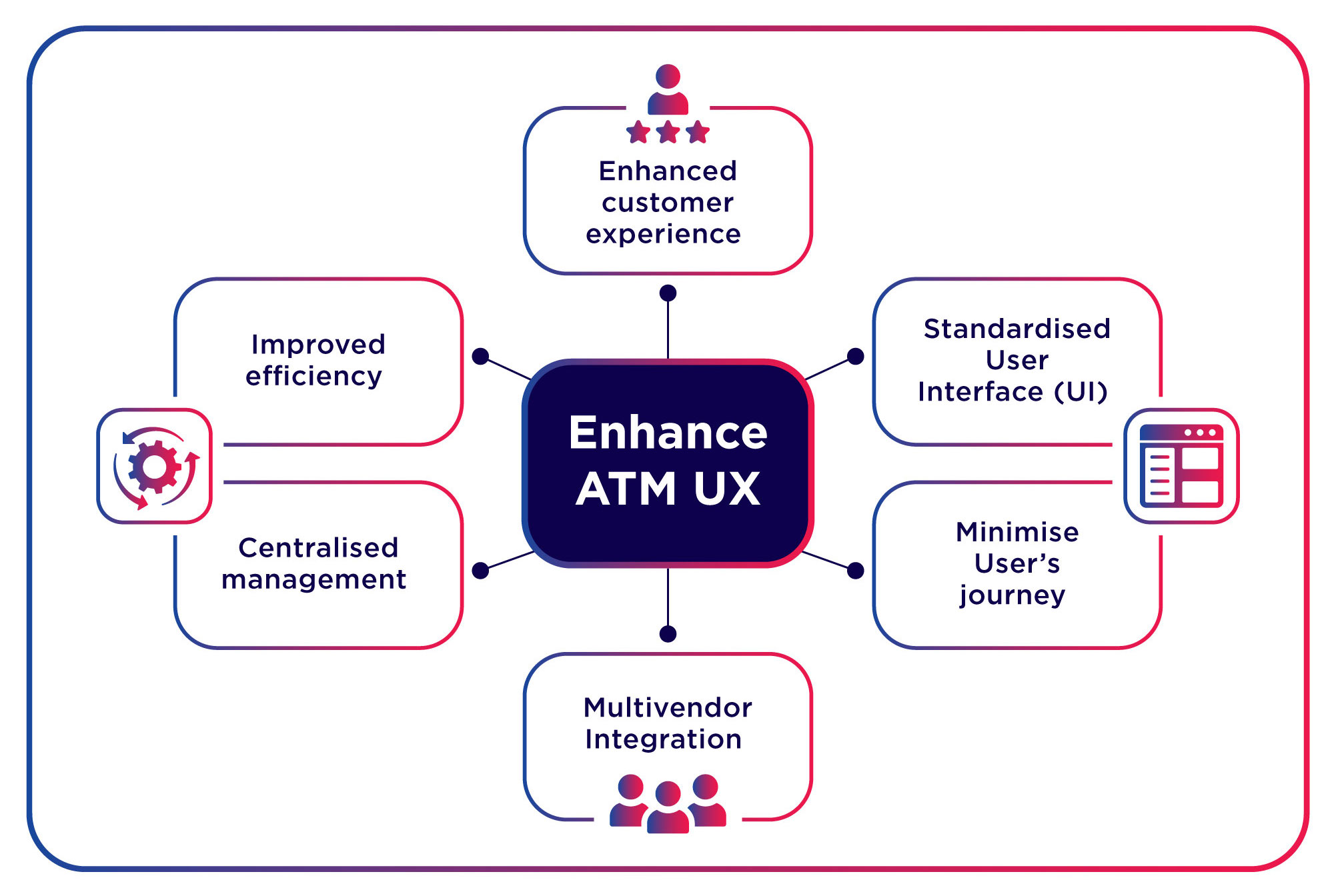 Enhanced customer experience

Improved efficiency

Standardised User Interface (UI)

Enhance ATM UX

Centralised management

Minimise User’s journey

Multivendor Integration